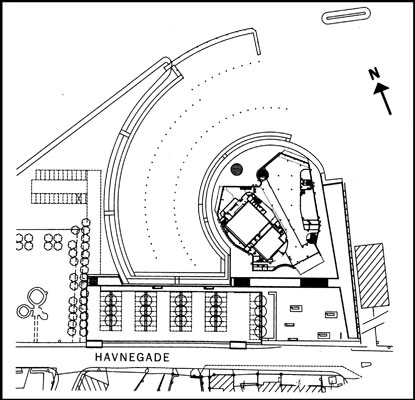 N

HAVNEGADE