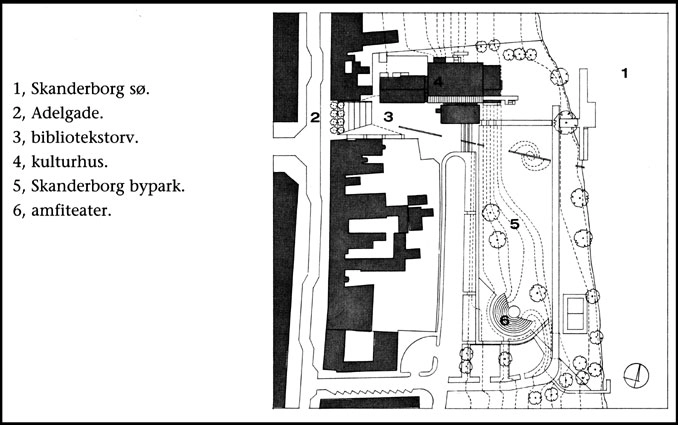 1, Skanderborg sø.
2, Adelgade.
3, bibliotekstorv.
4, kulturhus.
5, Skanderborg bypark.
6, amfiteater.

1

2

3

4

5

6